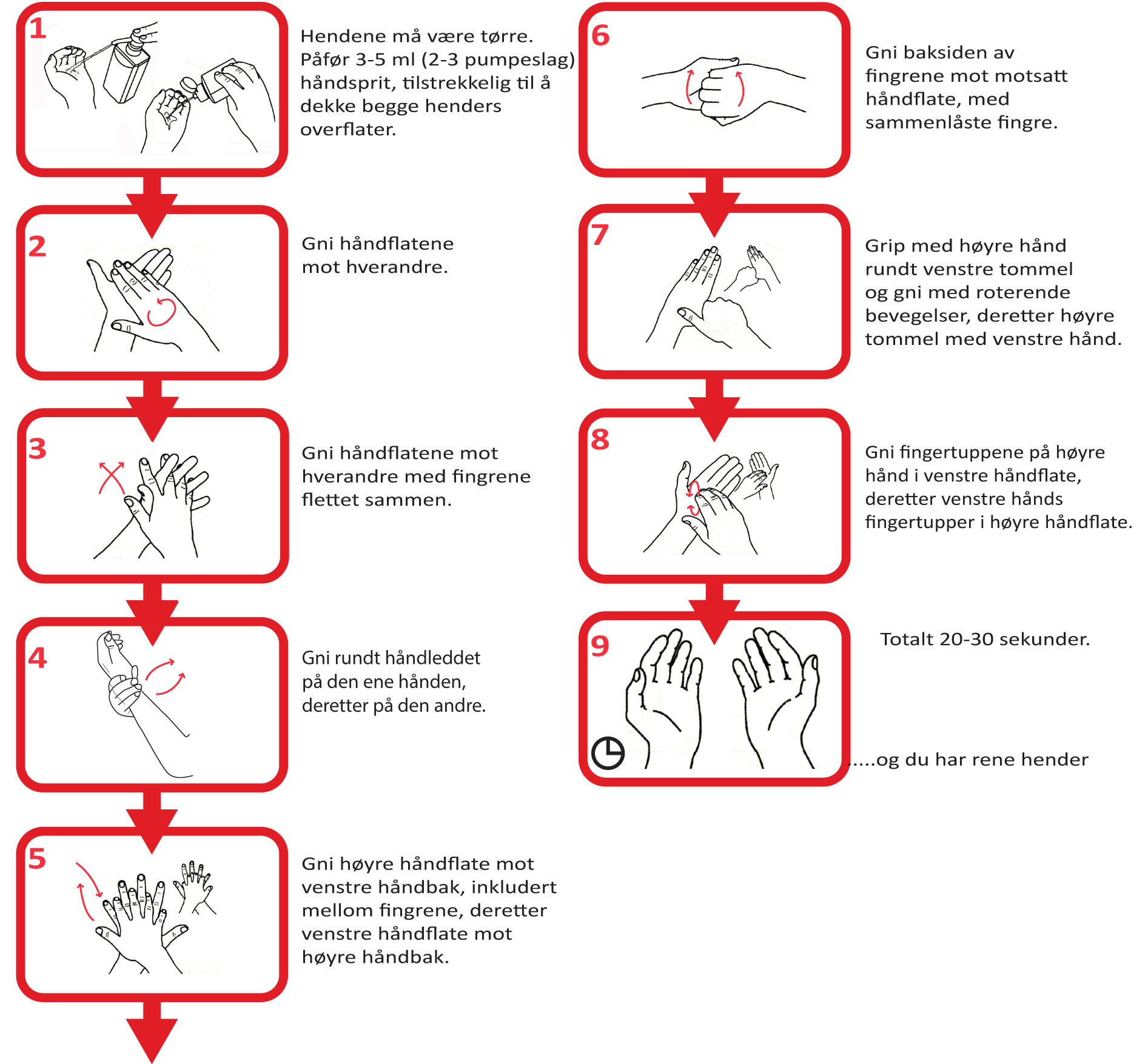 1

Hendene må være tørre. Påfør 3-5 ml (2-3 pumpeslag) håndsprit, tilstrekkelig til å dekke begge henders overflater.

2

Gni håndflatene mot hverandre.

3

Gni håndflatene mot hverandre med fingrene flettet sammen.

4

Gni rundt håndleddet på den ene hånden, deretter på den andre.

5

Gni høyre håndflate mot venstre håndbak, inkludert mellom fingrene, deretter venstre håndflate mot høyre håndbak.

6

Gni baksiden av fingrene mot motsatt håndflate, med sammenlåste fingre.

7

Grip med høyre hånd rundt venstre tommel og gni med roterende bevegelser, deretter høyre tommel med venstre hånd.

8

Gni fingertuppene på høyre hånd i venstre håndflate, deretter venstre hånds fingertupper i høyre håndflate.

9

Totalt 20-30 sekunder.

.....og du har rene hender